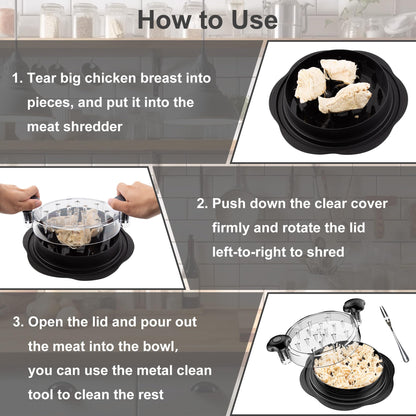 How to Use

1. Tear big chicken breast into pieces, and put it into the meat shredder

2. Push down the clear cover firmly and rotate the lid left-to-right to shred

3. Open the lid and pour out the meat into the bowl, you can use the metal clean tool to clean the rest