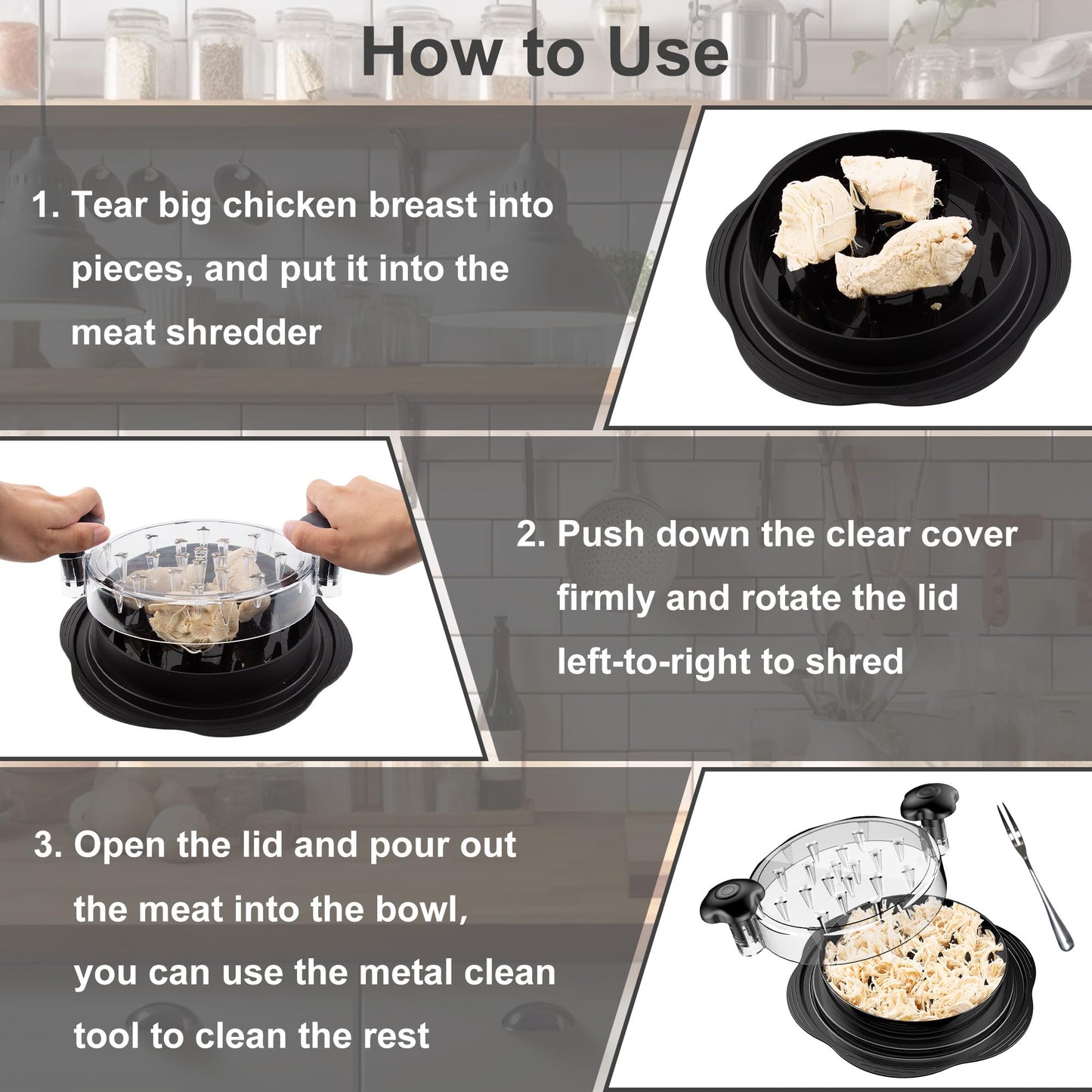 How to Use

1. Tear big chicken breast into pieces, and put it into the meat shredder

2. Push down the clear cover firmly and rotate the lid left-to-right to shred

3. Open the lid and pour out the meat into the bowl, you can use the metal clean tool to clean the rest